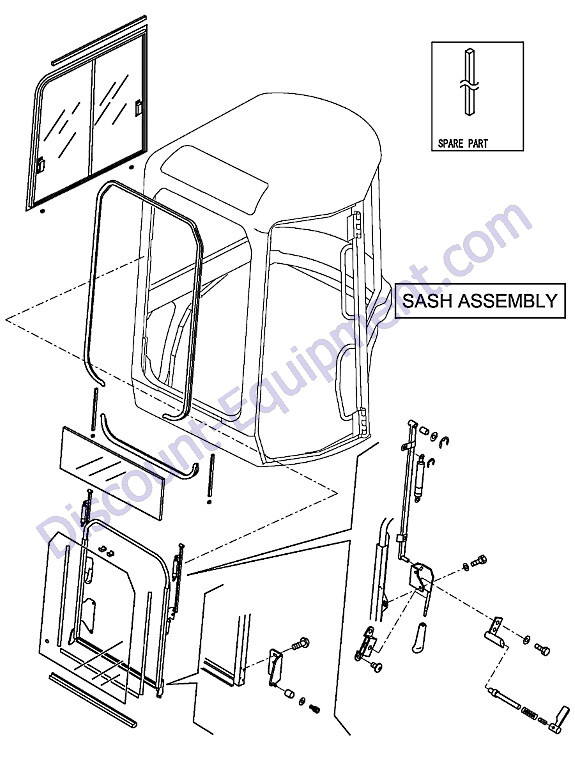 SPARE PART

SASH ASSEMBLY

Discount-Equipment.com