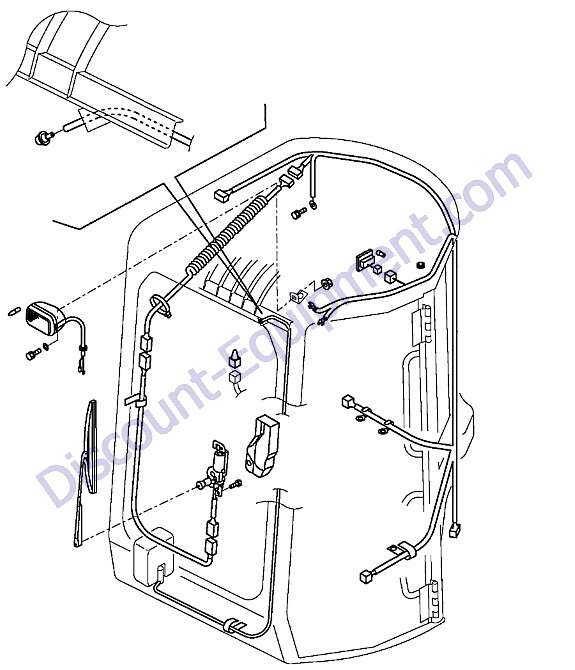 Discount-Equipment.com