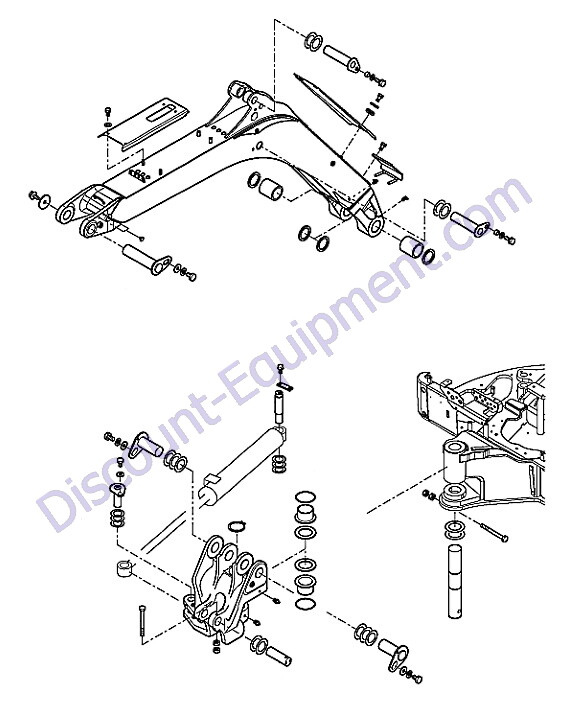 Discount-Equipment.com