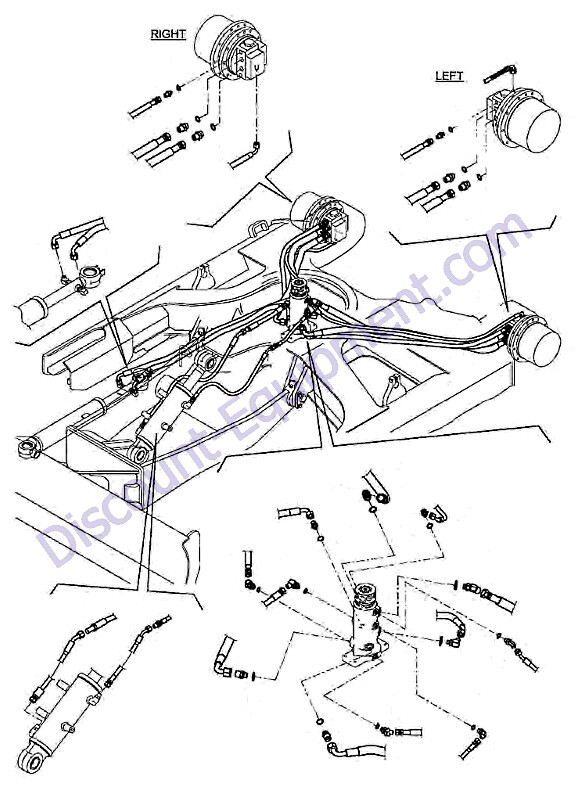 RIGHT

LEFT

Discount-Equipment.com