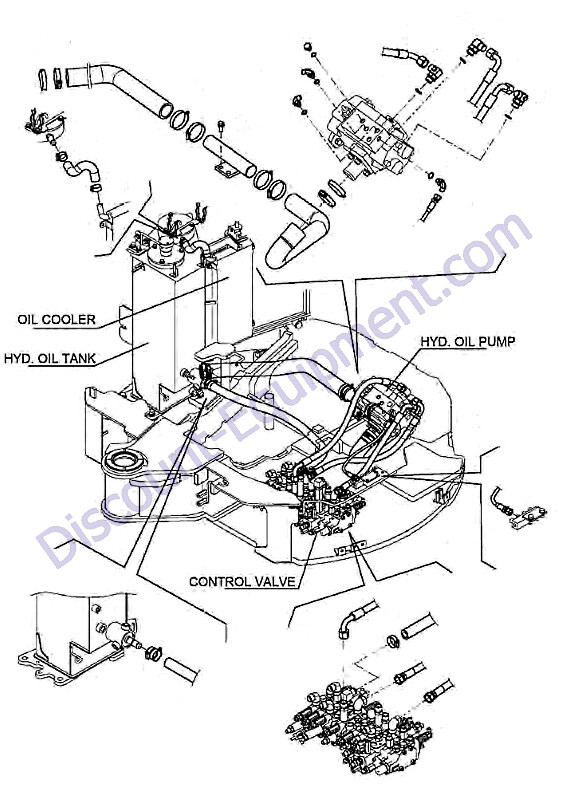 OIL COOLER

HYD. OIL TANK

HYD. OIL PUMP

CONTROL VALVE

Discount-Equipment.com