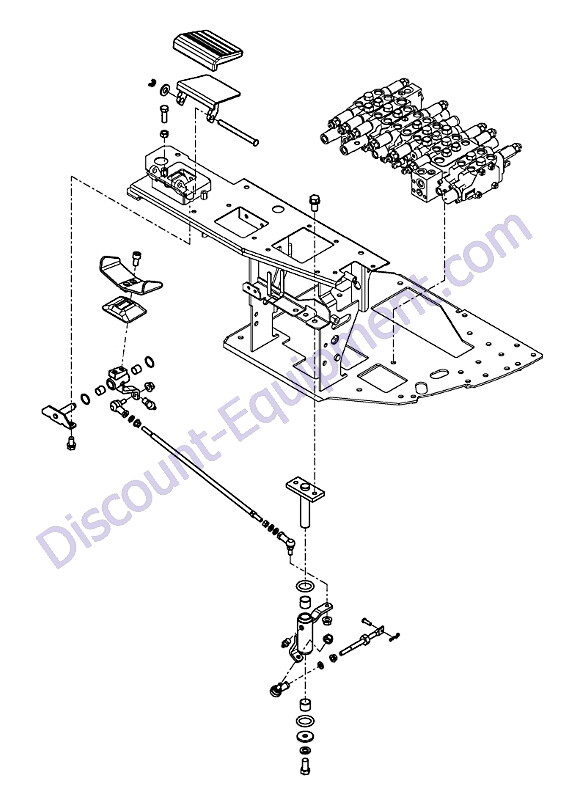 Discount-Equipment.com