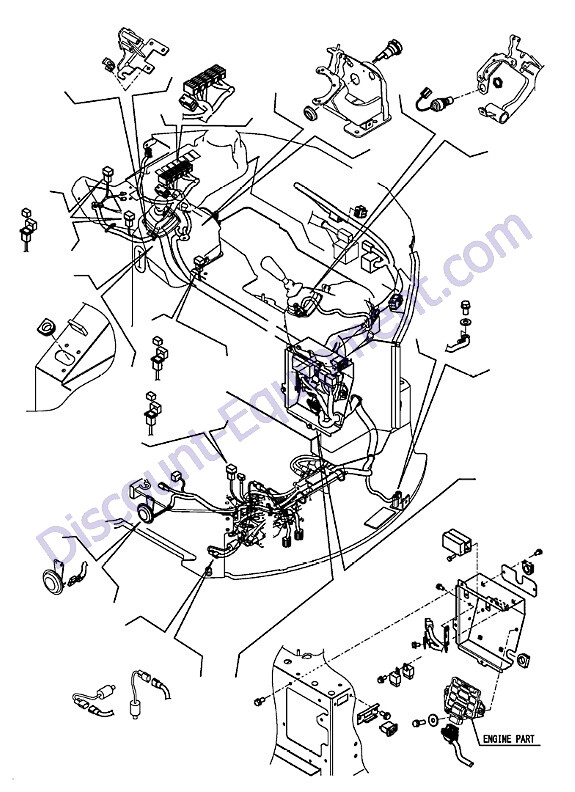 Discount-Equipment.com

ENGINE PART