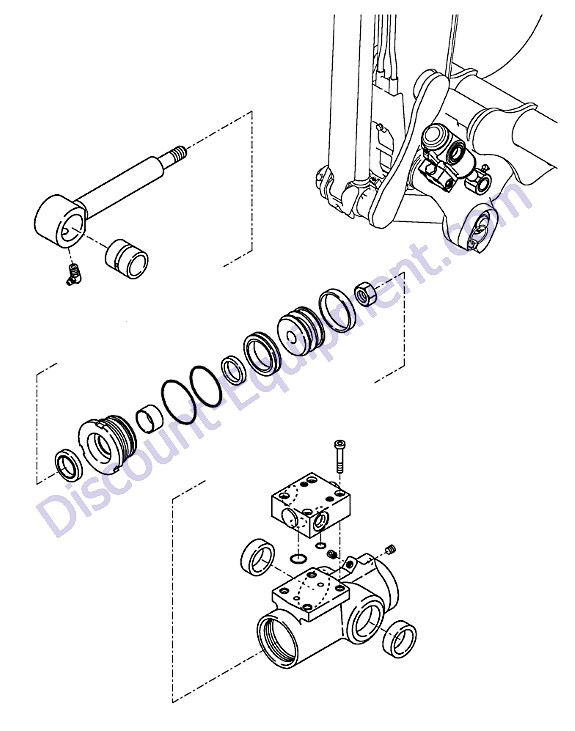 Discount-Equipment.com