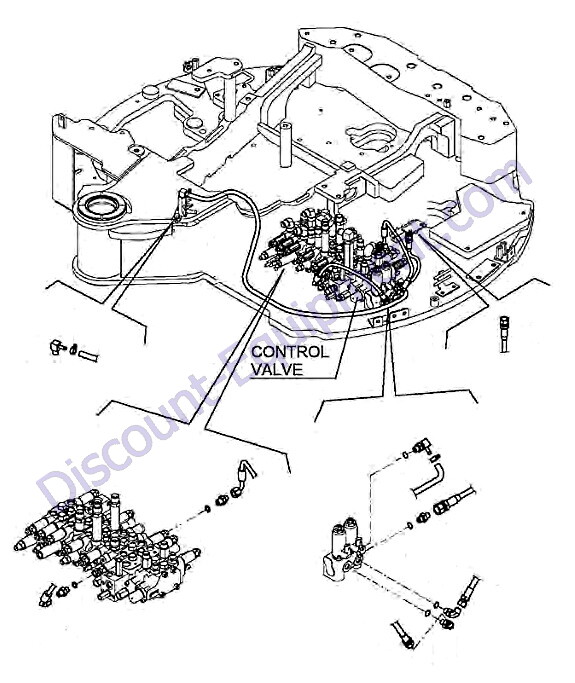 CONTROL VALVE

Discount-Equipment.com