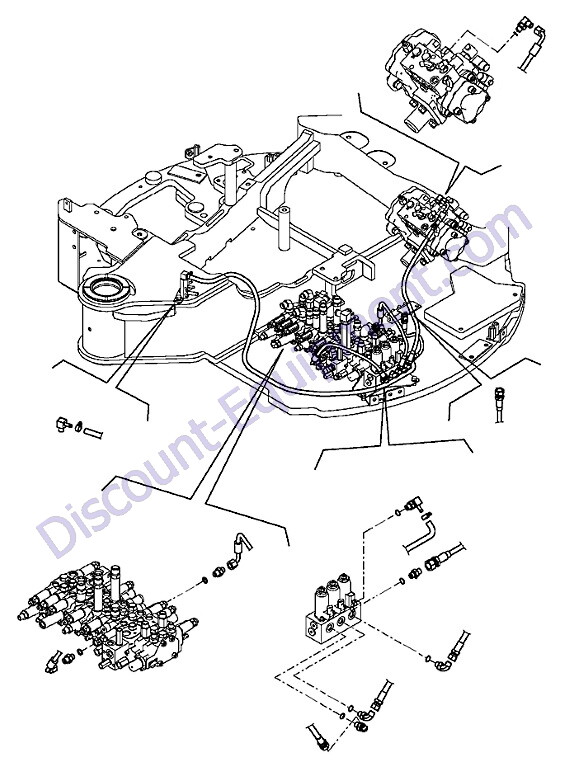 Discount-Equipment.com