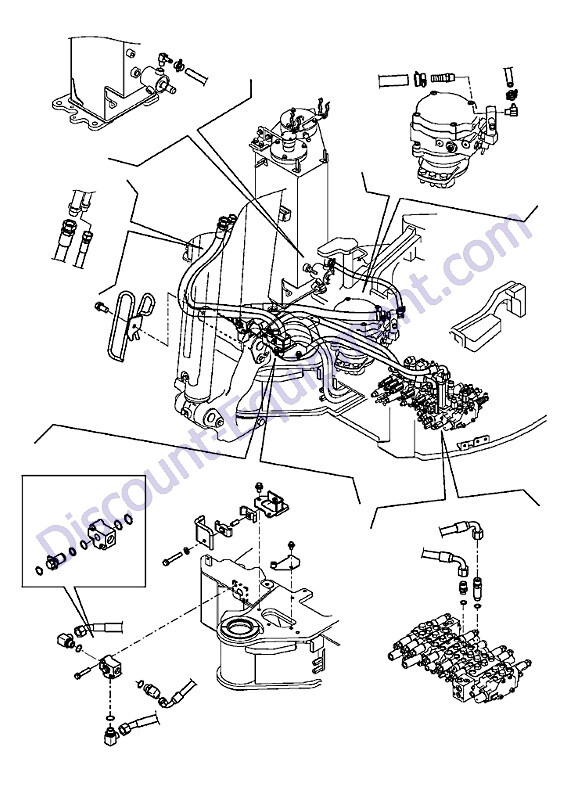 Discount-Equipment.com