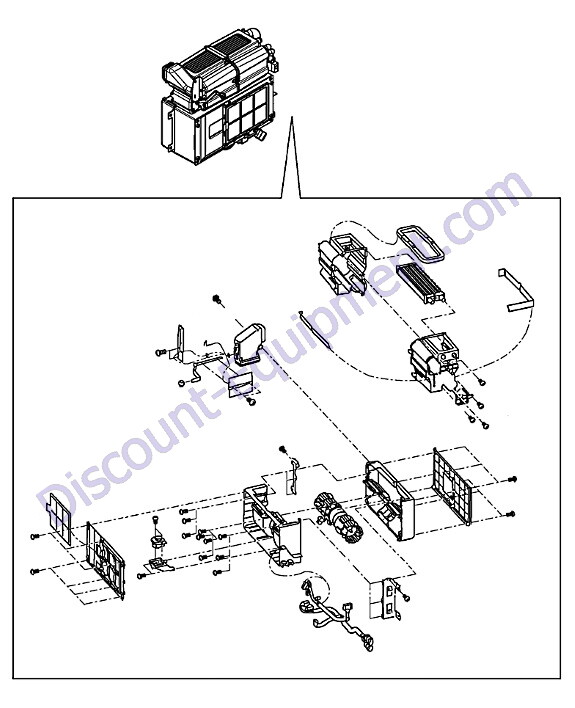 Discount-Equipment.com