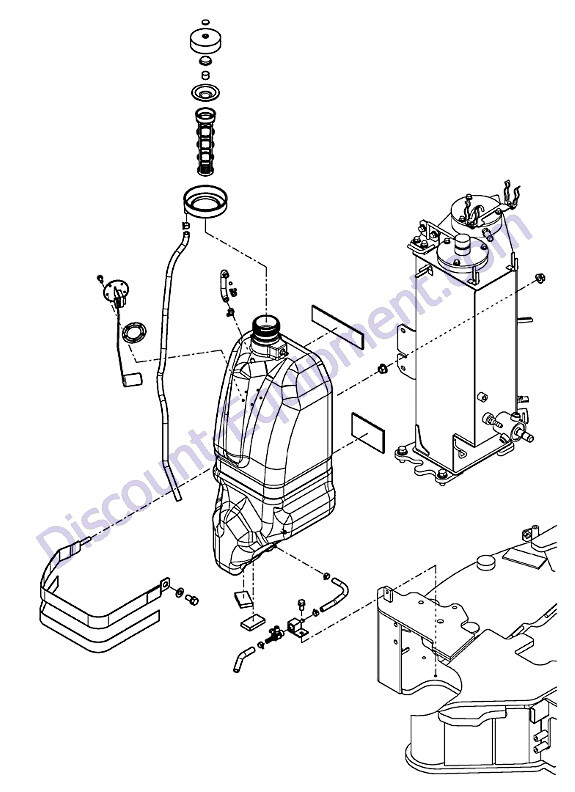 Discount-Equipment.com