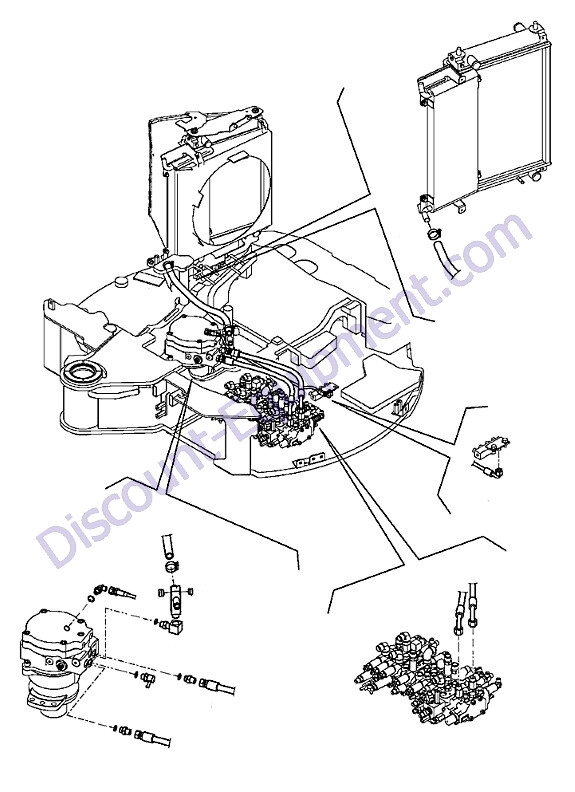 Discount-Equipment.com