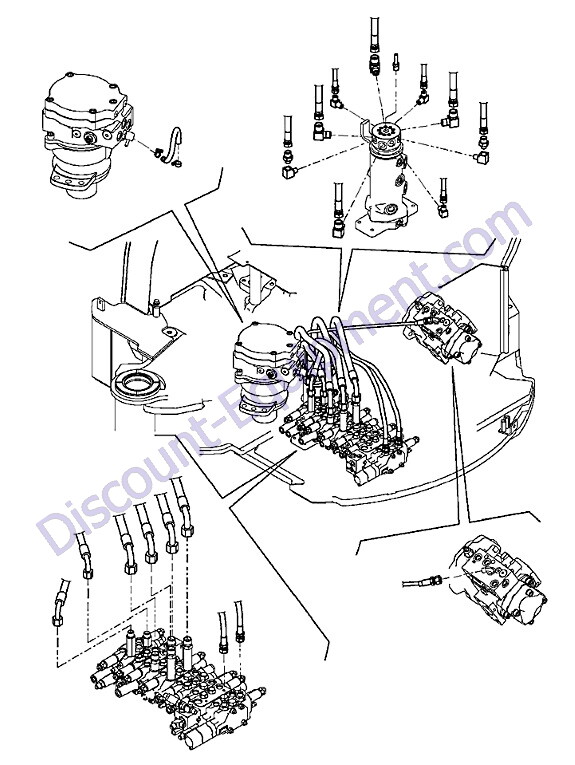 Discount-Equipment.com