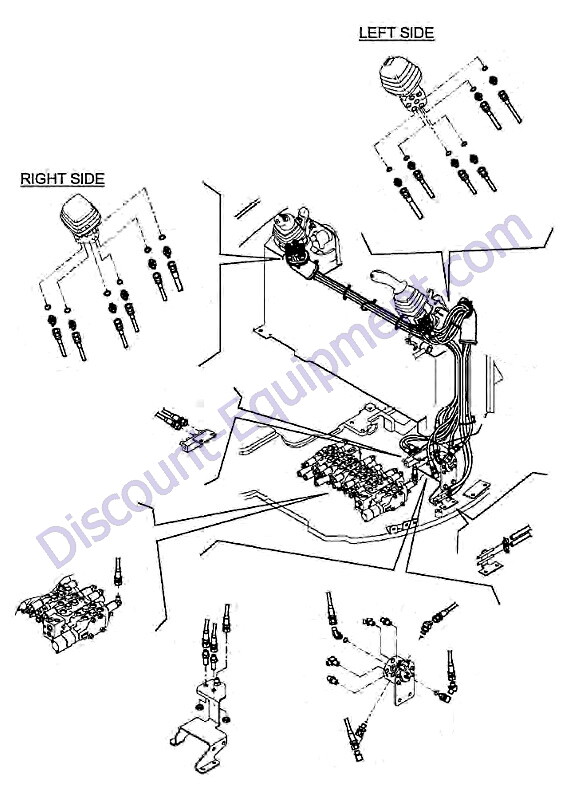 LEFT SIDE

RIGHT SIDE

Discount-Equipment.com