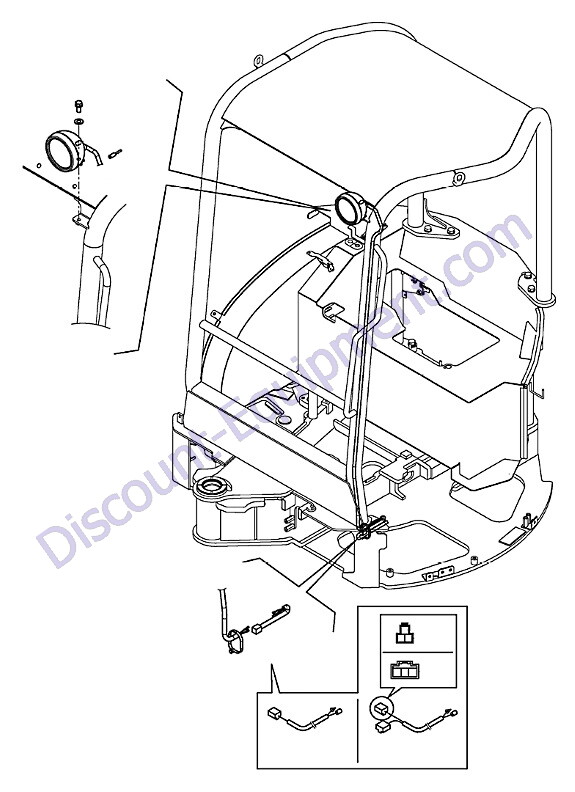 Discount-Equipment.com