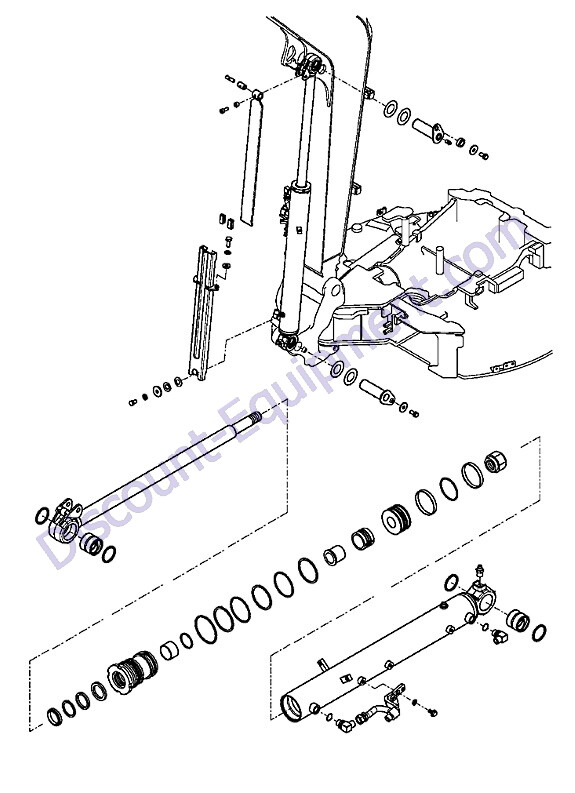 Discount-Equipment.com