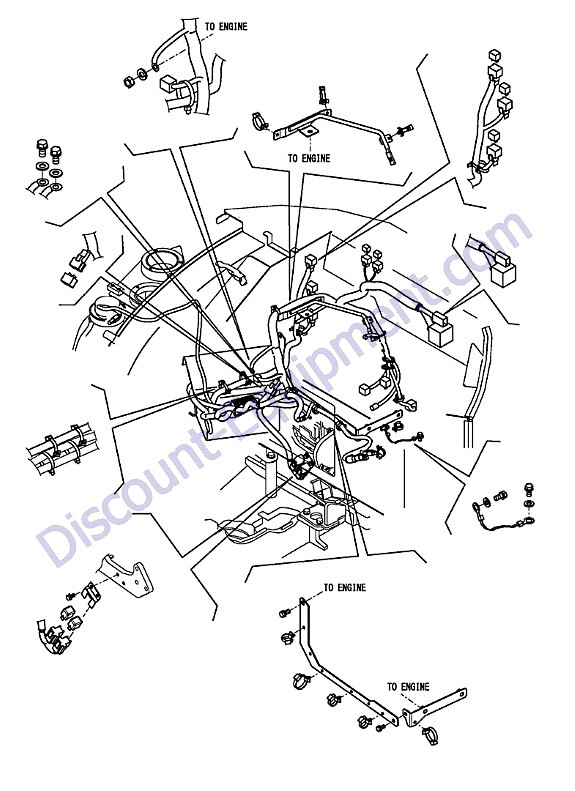 TO ENGINE

TO ENGINE

Discount-Equipment.com

TO ENGINE

TO ENGINE