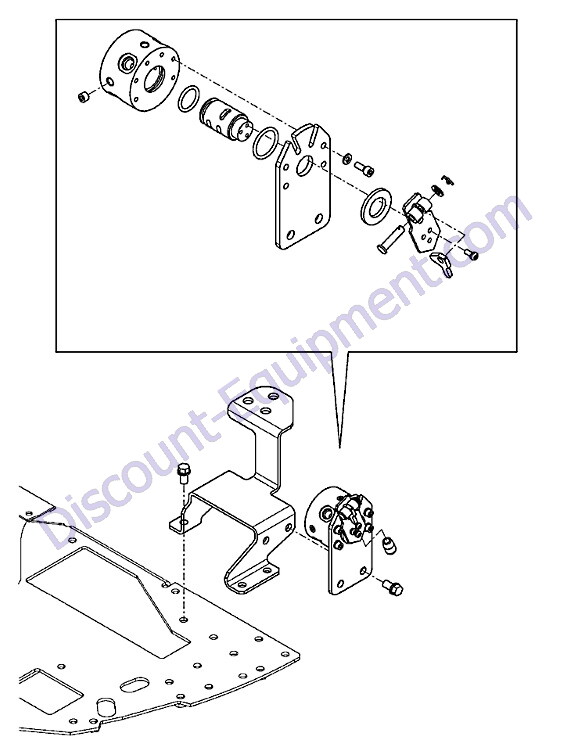 Discount-Equipment.com