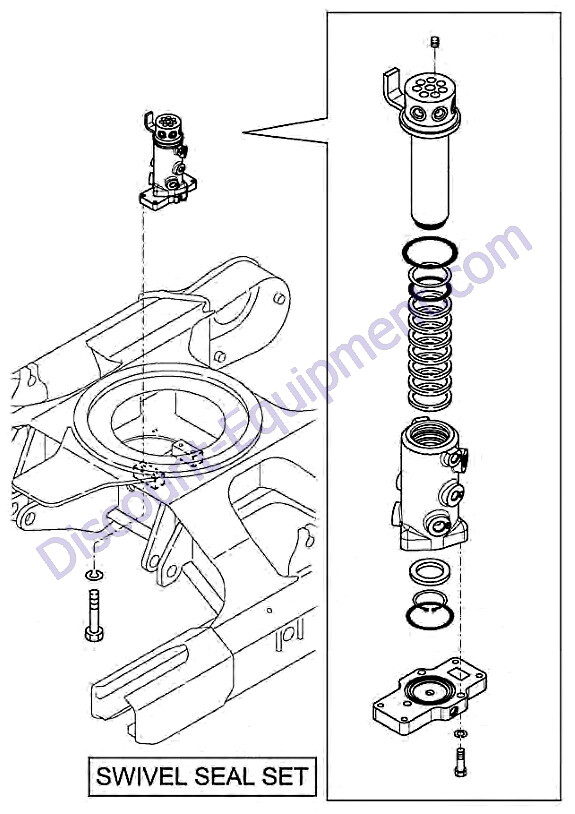 Discount-Equipment.com

SWIVEL SEAL SET