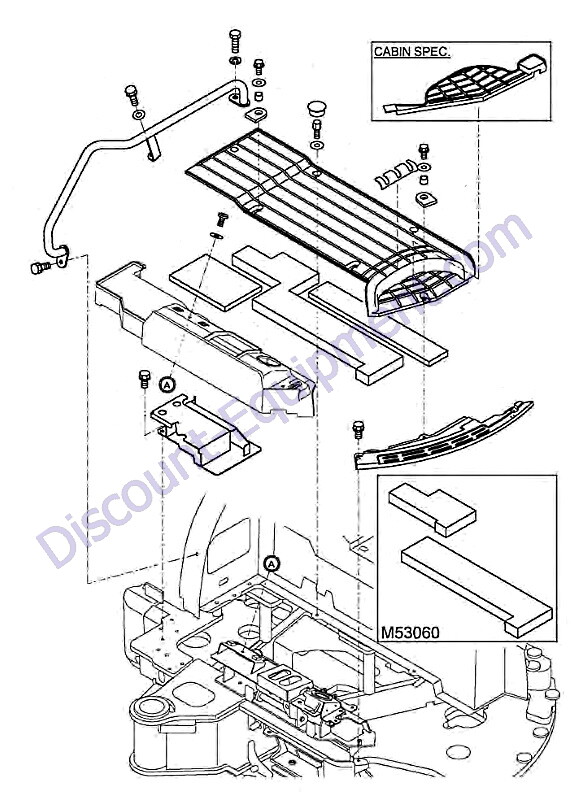 CABIN SPEC.

A

A

M53060

Discount-Equipment.com