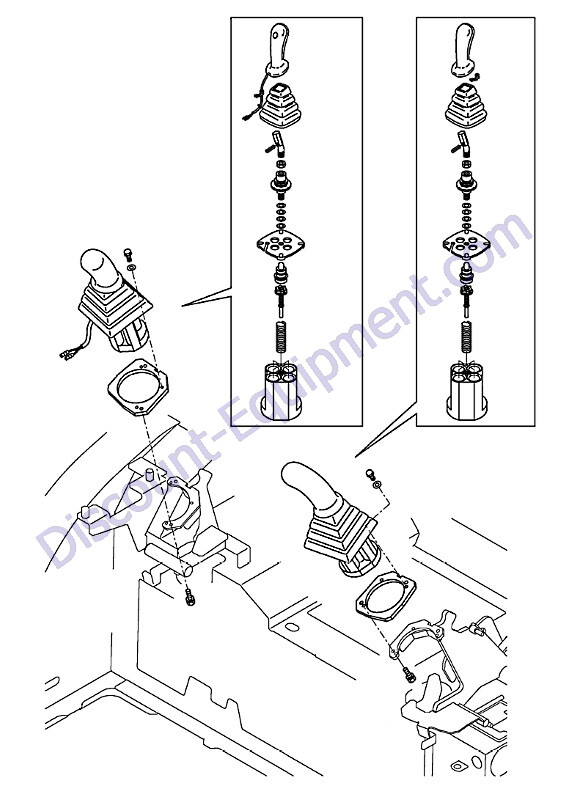 Discount-Equipment.com