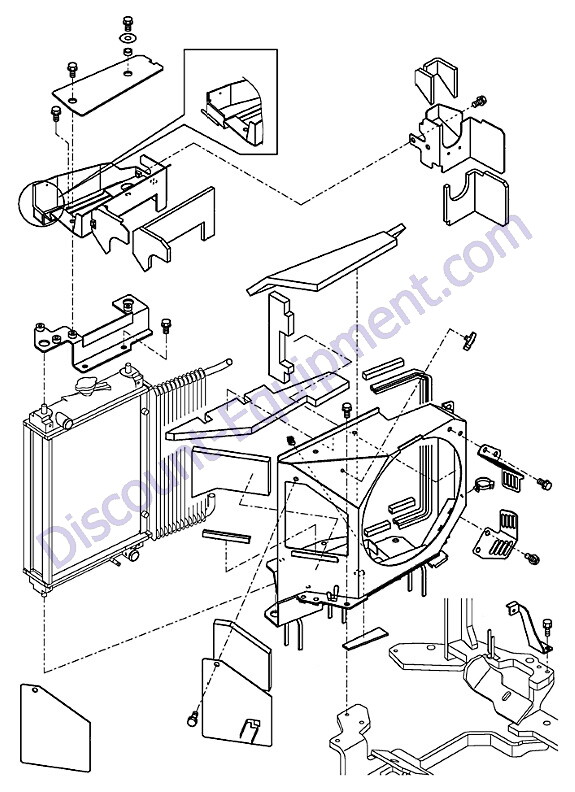 Discount-Equipment.com