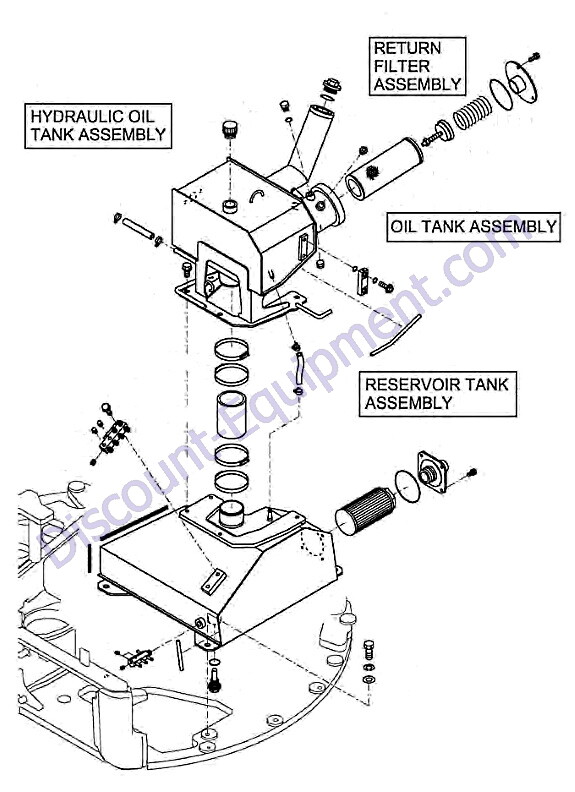 RETURN FILTER ASSEMBLY

HYDRAULIC OIL TANK ASSEMBLY

OIL TANK ASSEMBLY

RESERVOIR TANK ASSEMBLY

Discount-Equipment.com