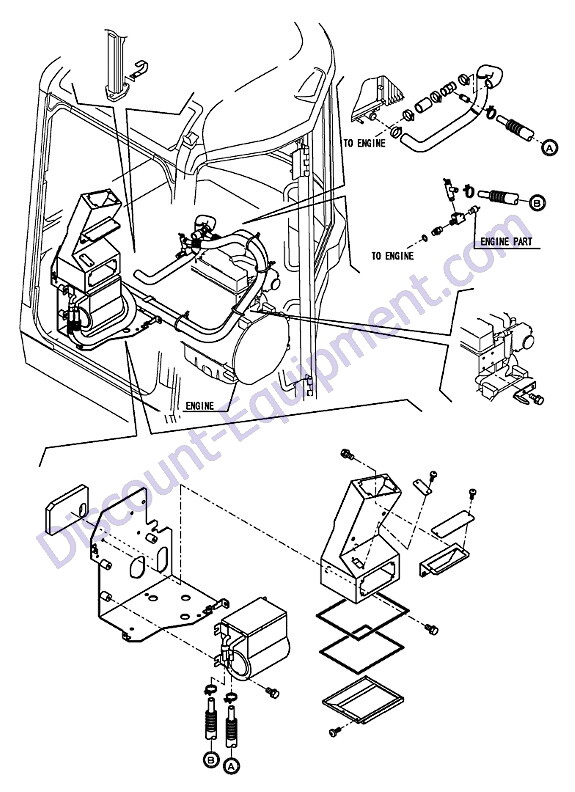 TO ENGINE

A

B

TO ENGINE

ENGINE PART

ENGINE

Discount-Equipment.com

B

A