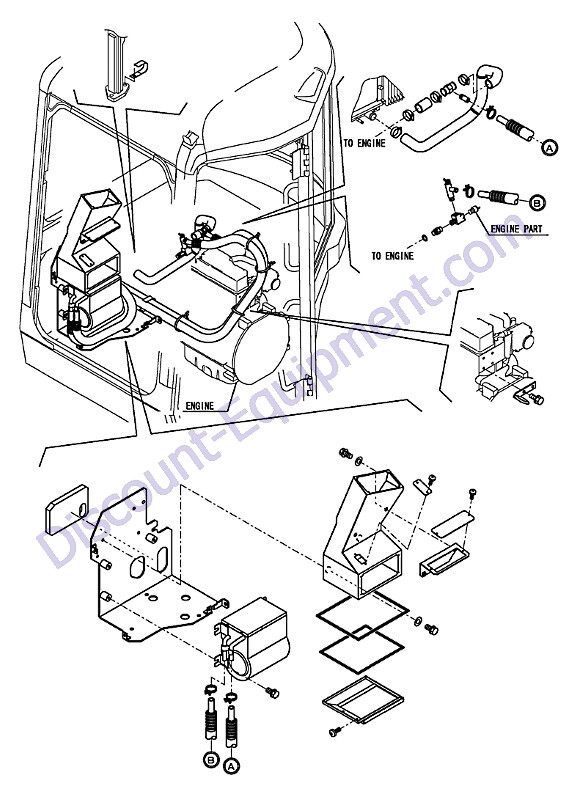 TO ENGINE

A

B

ENGINE PART

TO ENGINE

ENGINE

Discount-Equipment.com

B

A