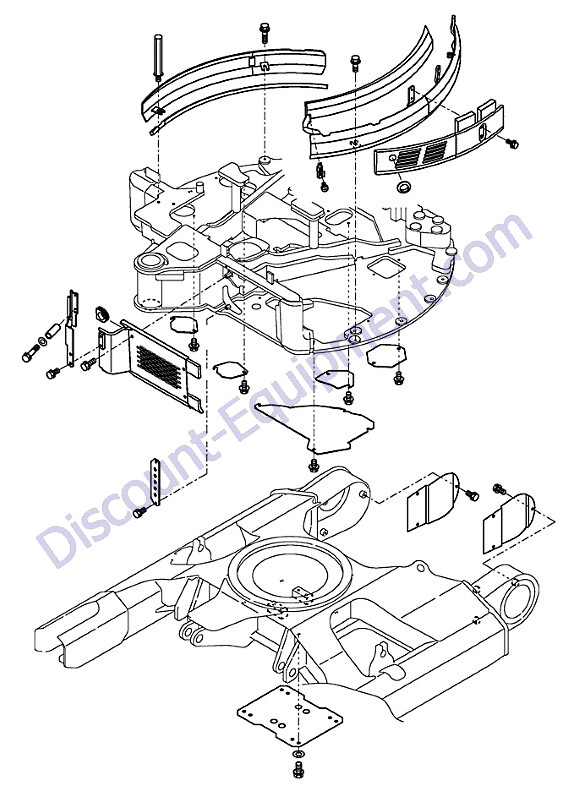 Discount-Equipment.com