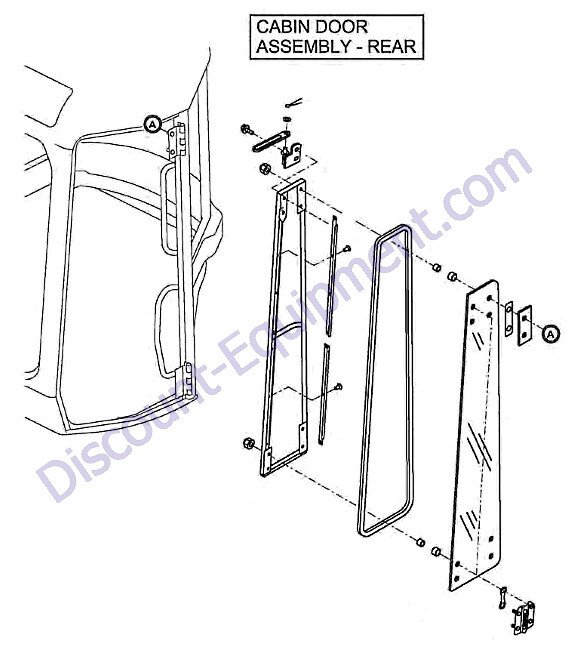 CABIN DOOR
ASSEMBLY - REAR

A

A

Discount-Equipment.com