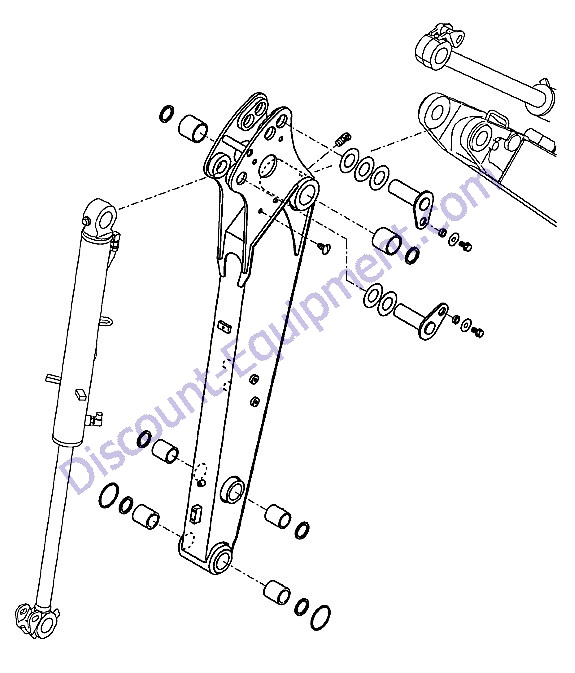 Discount-Equipment.com