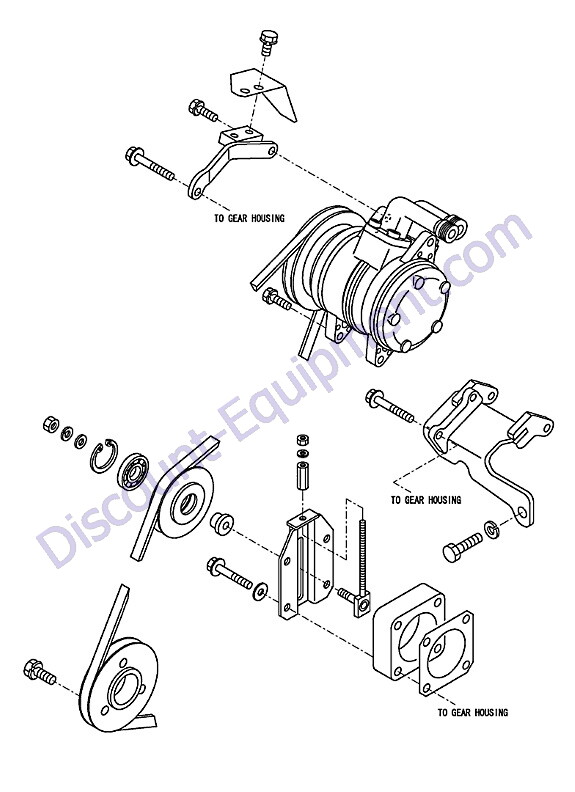 TO GEAR HOUSING

Discount-Equipment.com

TO GEAR HOUSING

TO GEAR HOUSING