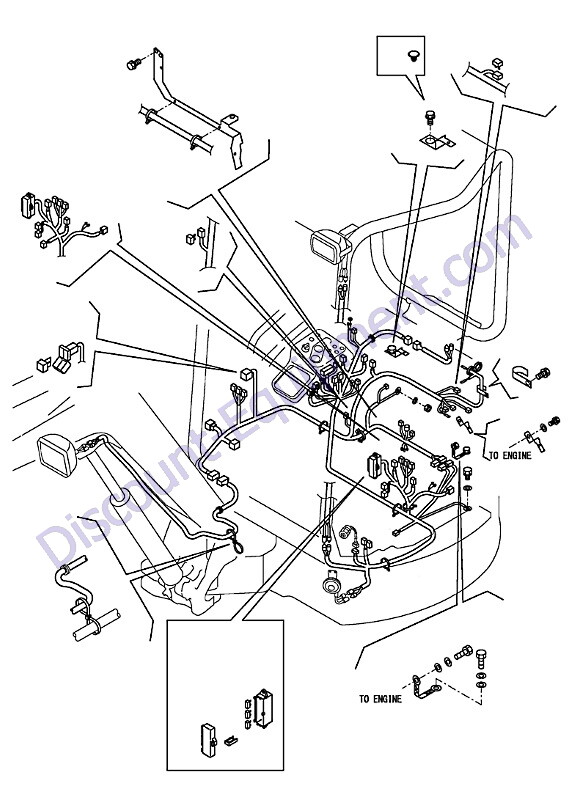 TO ENGINE

TO ENGINE

Discount-Equipment.com