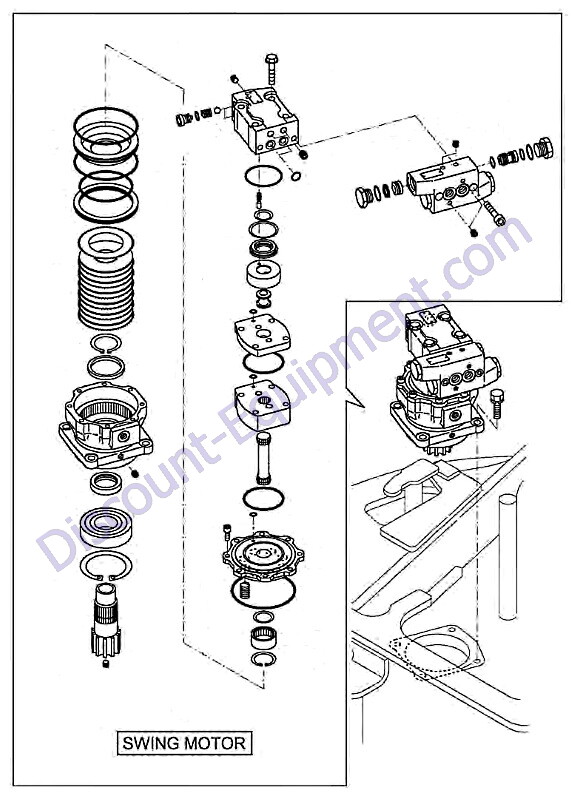 Discount-Equipment.com

SWING MOTOR