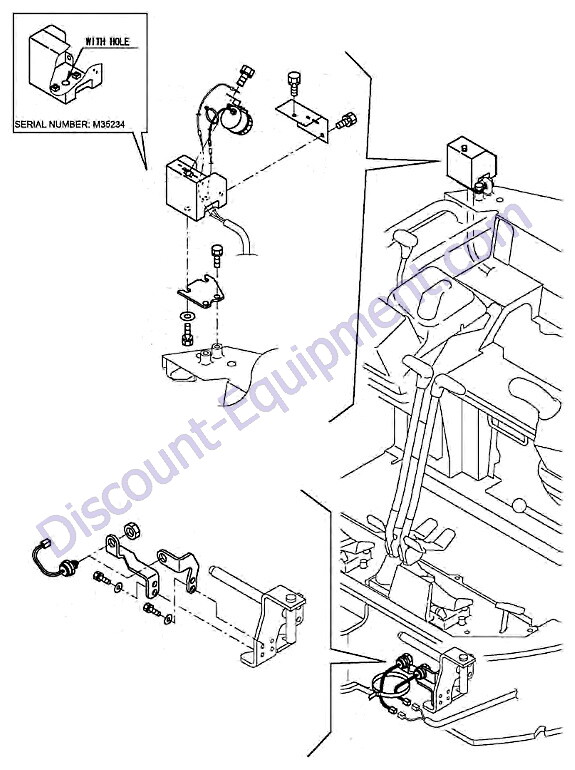 WITH HOLE
SERIAL NUMBER: M35234
Discount-Equipment.com