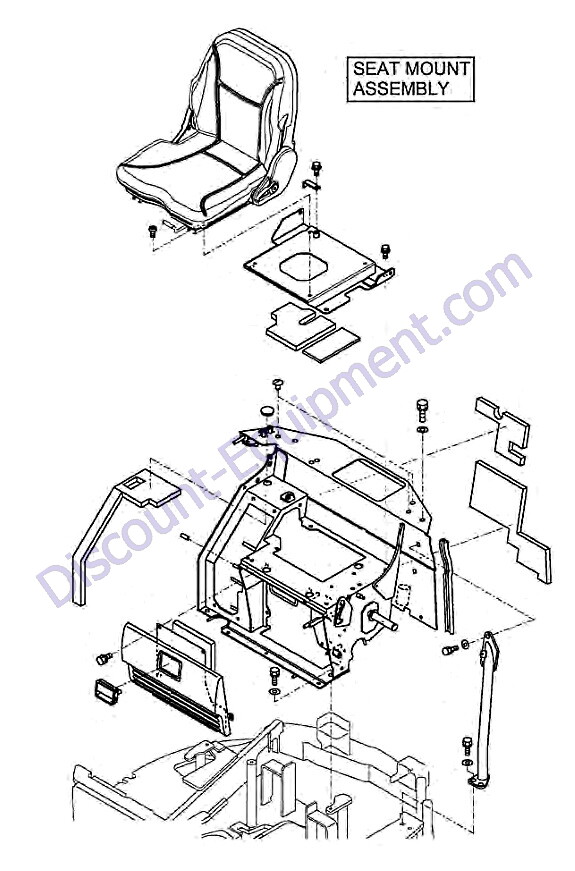 SEAT MOUNT ASSEMBLY

Discount-Equipment.com