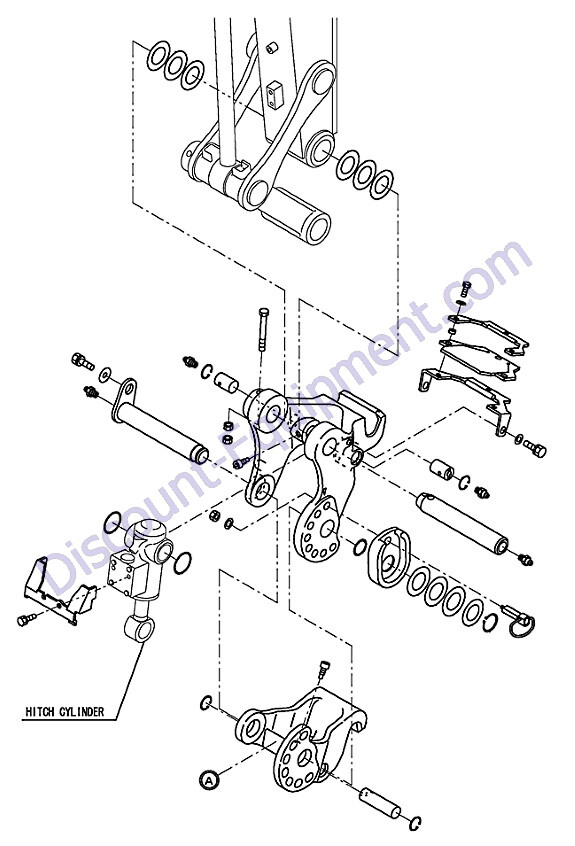 Discount-Equipment.com

HITCH CYLINDER

A