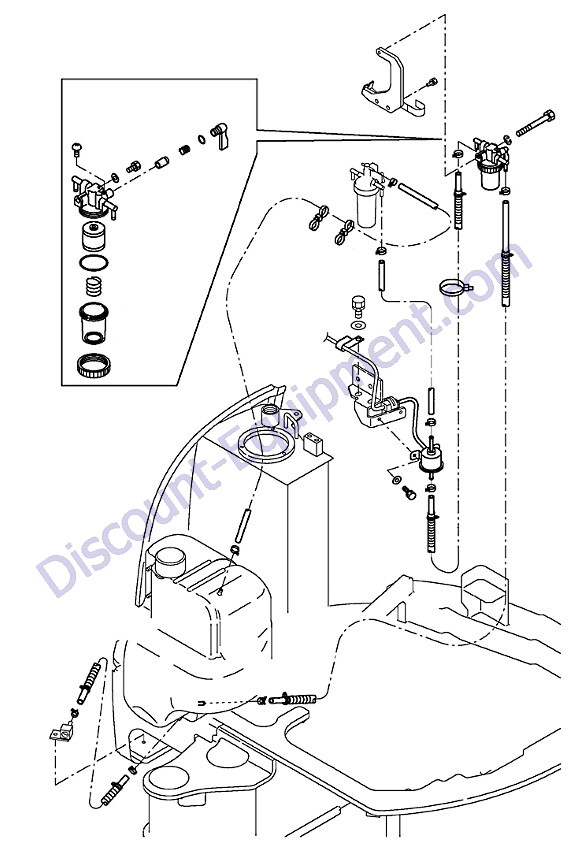 Discount-Equipment.com