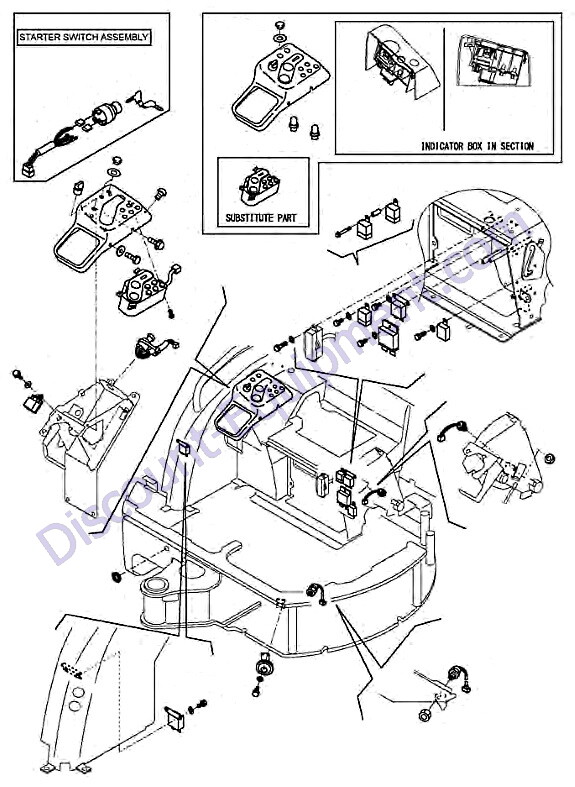 STARTER SWITCH ASSEMBLY

INDICATOR BOX IN SECTION

SUBSTITUTE PART

Discount-Equipment.com