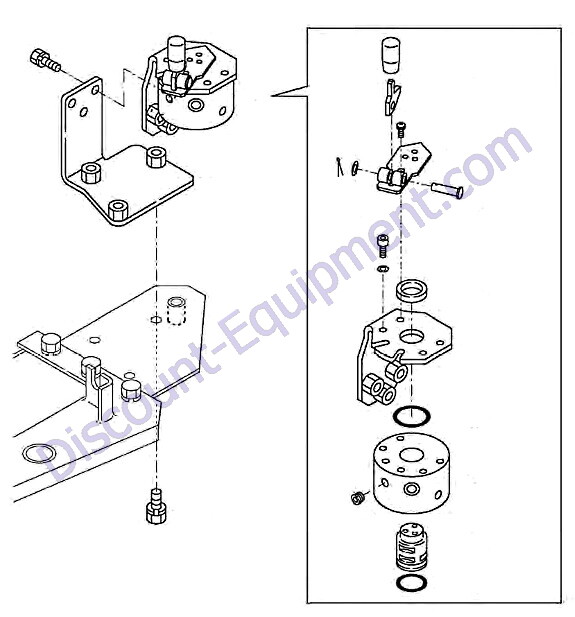 Discount-Equipment.com