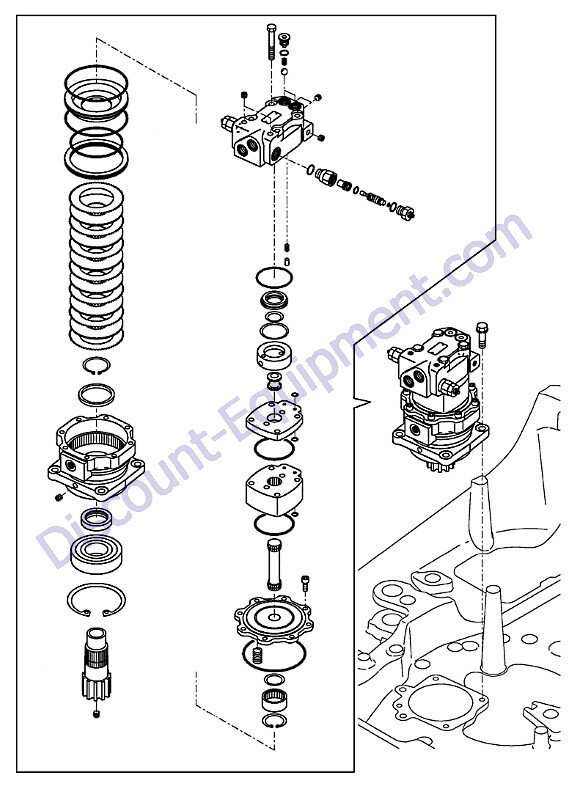 Discount-Equipment.com