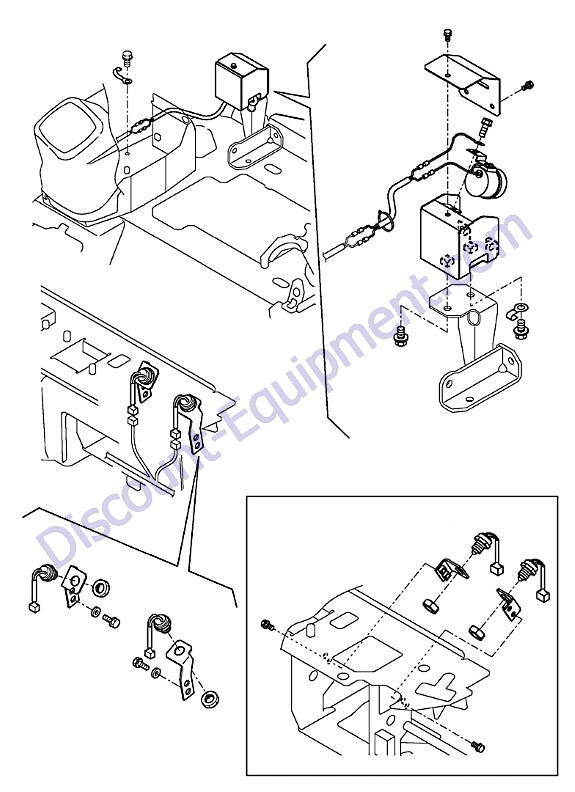 Discount-Equipment.com