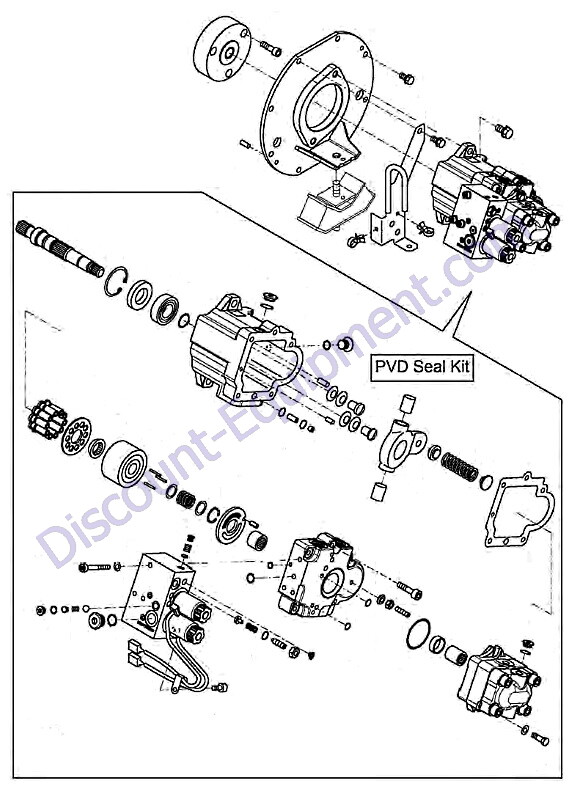 PVD Seal Kit

Discount-Equipment.com