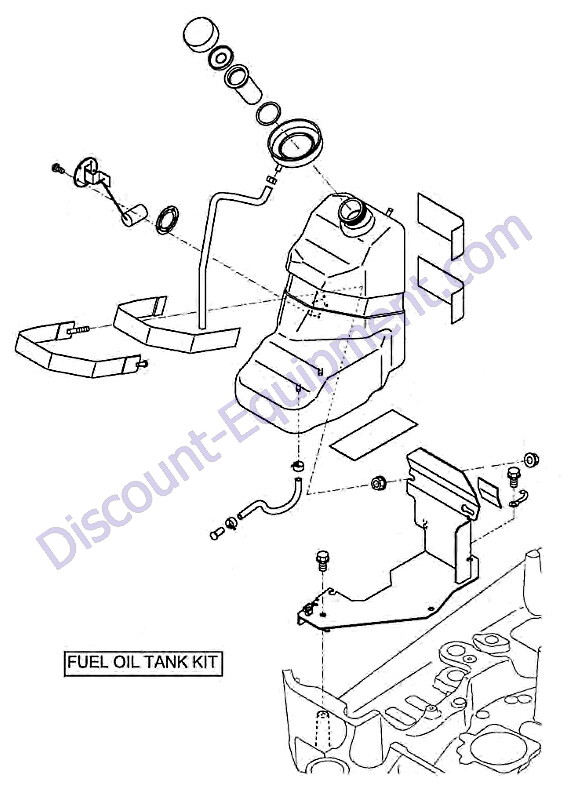 Discount-Equipment.com

FUEL OIL TANK KIT