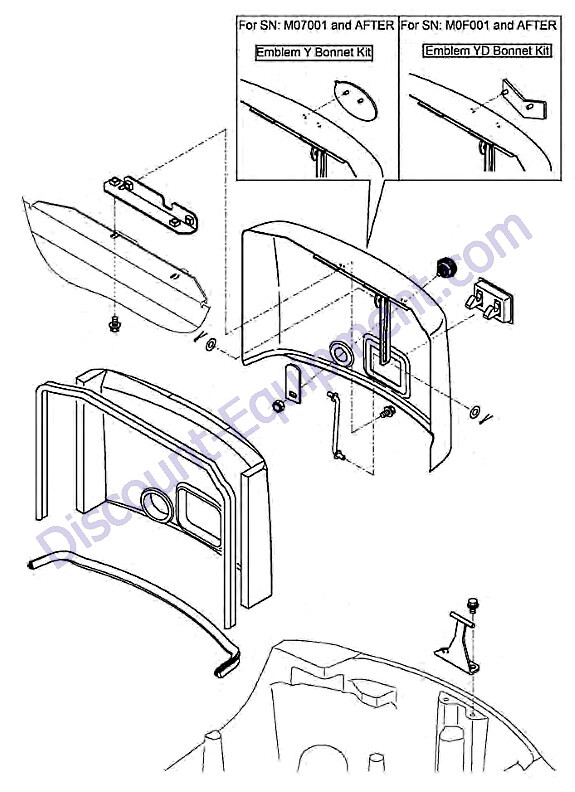 For SN: M07001 and AFTER

Emblem Y Bonnet Kit

For SN: M0F001 and AFTER

Emblem YD Bonnet Kit

Discount-Equipment.com