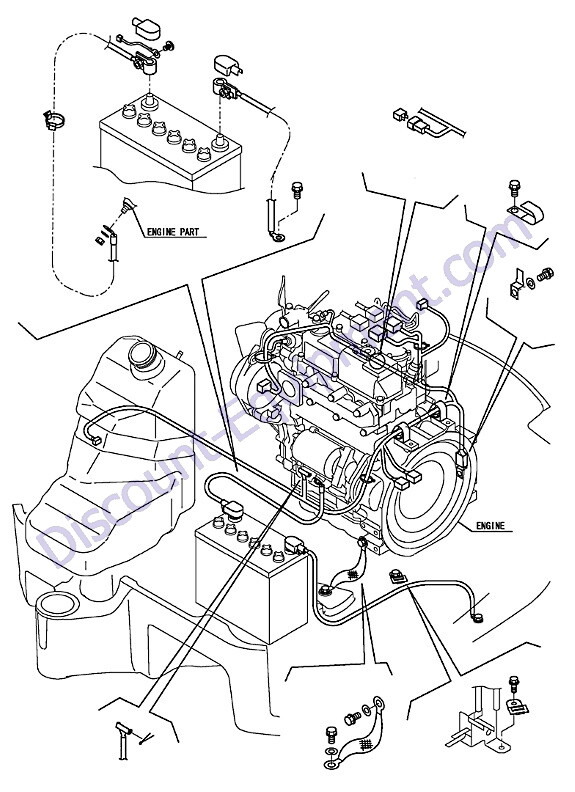 ENGINE PART

ENGINE

Discount-Equipment.com