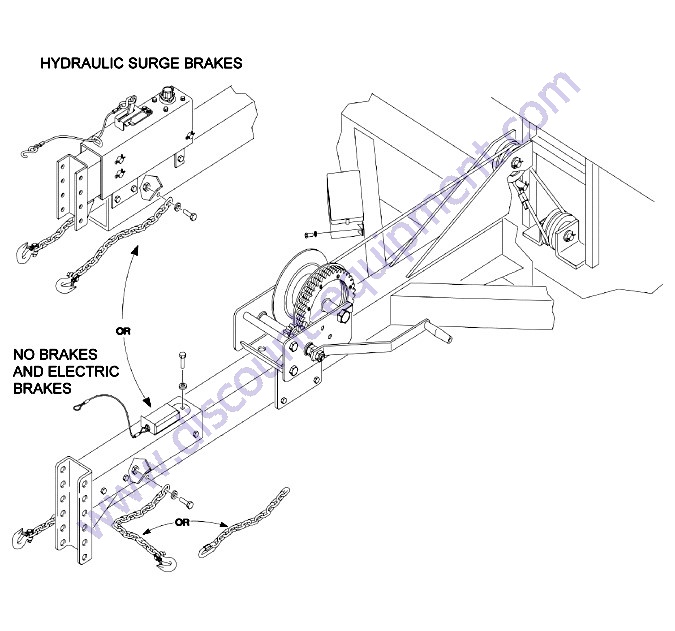 HYDRAULIC SURGE BRAKES

OR

NO BRAKES AND ELECTRIC BRAKES

OR

www.discount-equipment.com