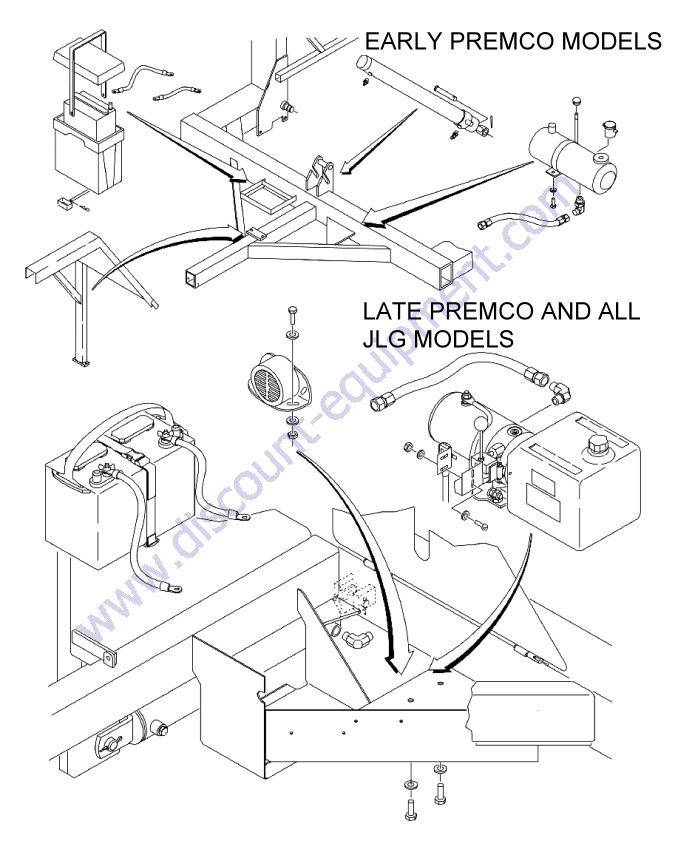 EARLY PREMCO MODELS

LATE PREMCO AND ALL JLG MODELS

www.discount-equipment.com