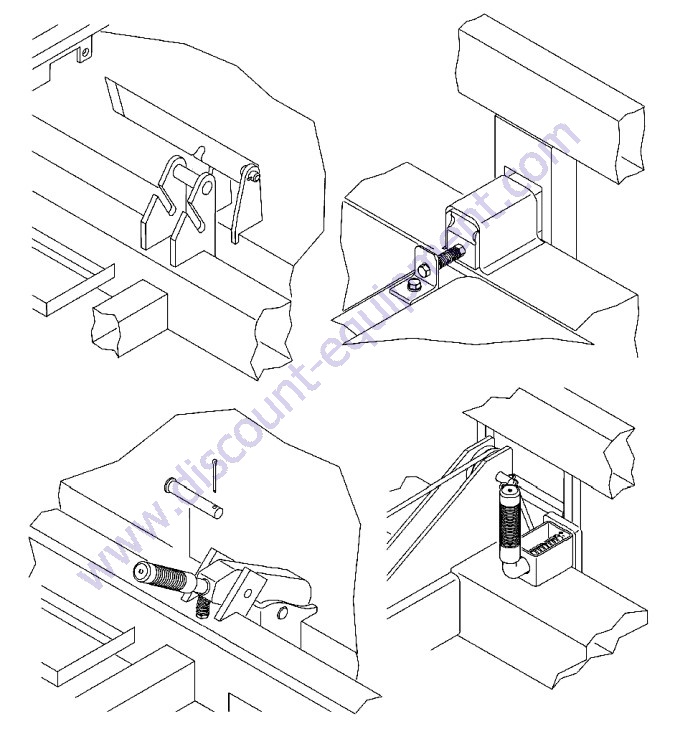 www.discount-equipment.com