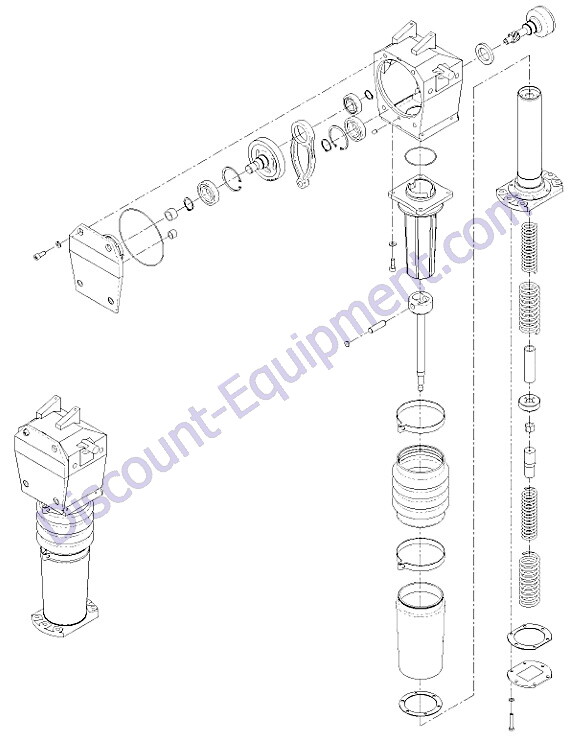 Discount-Equipment.com