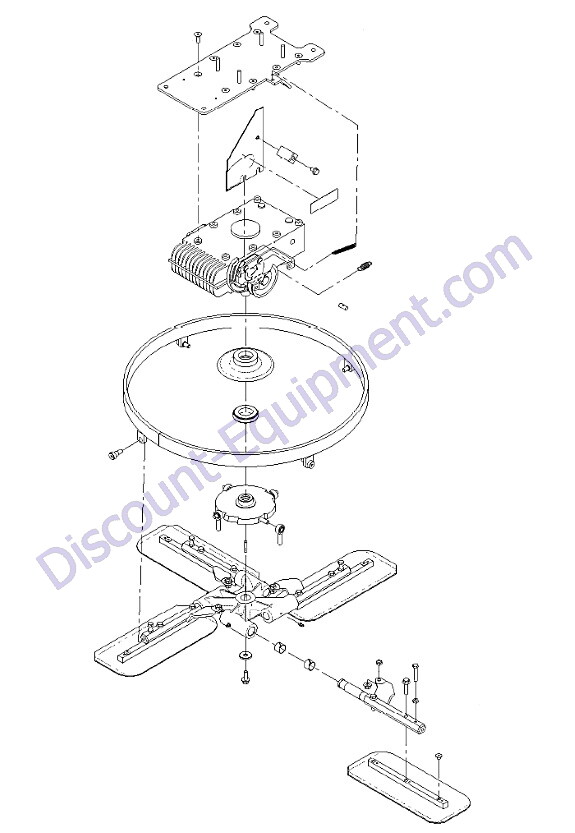 Discount-Equipment.com